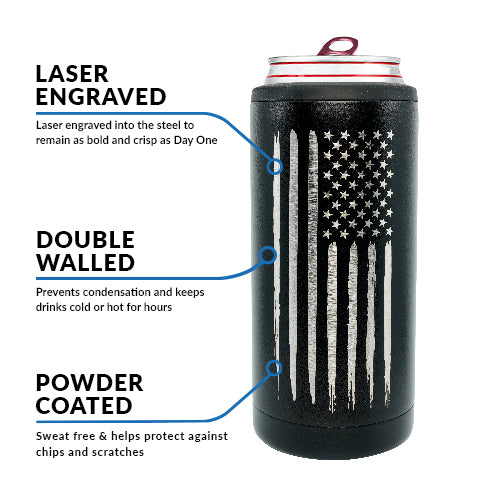 LASER ENGRAVED

Laser engraved into the steel to remain as bold and crisp as Day One

DOUBLE WALLED

Prevents condensation and keeps drinks cold or hot for hours

POWDER COATED

Sweat free & helps protect against chips and scratches