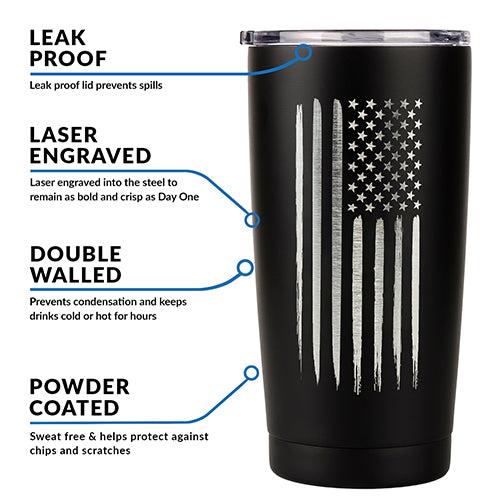 LEAK PROOF

Leak proof lid prevents spills

LASER ENGRAVED

Laser engraved into the steel to remain as bold and crisp as Day One

DOUBLE WALLED

Prevents condensation and keeps drinks cold or hot for hours

POWDER COATED

Sweat free & helps protect against chips and scratches