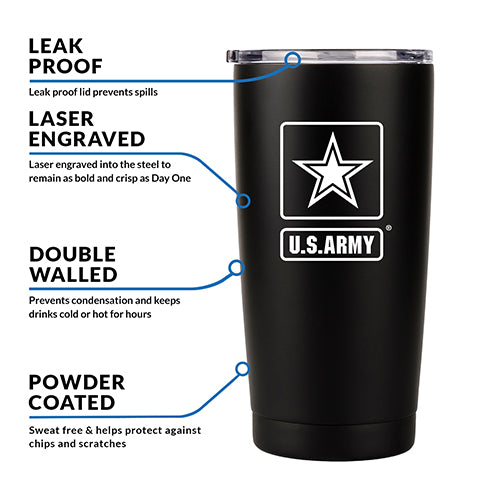 LEAK PROOF

Leak proof lid prevents spills

LASER ENGRAVED

Laser engraved into the steel to remain as bold and crisp as Day One

DOUBLE WALLED

Prevents condensation and keeps drinks cold or hot for hours

POWDER COATED

Sweat free & helps protect against chips and scratches

U.S.ARMY®